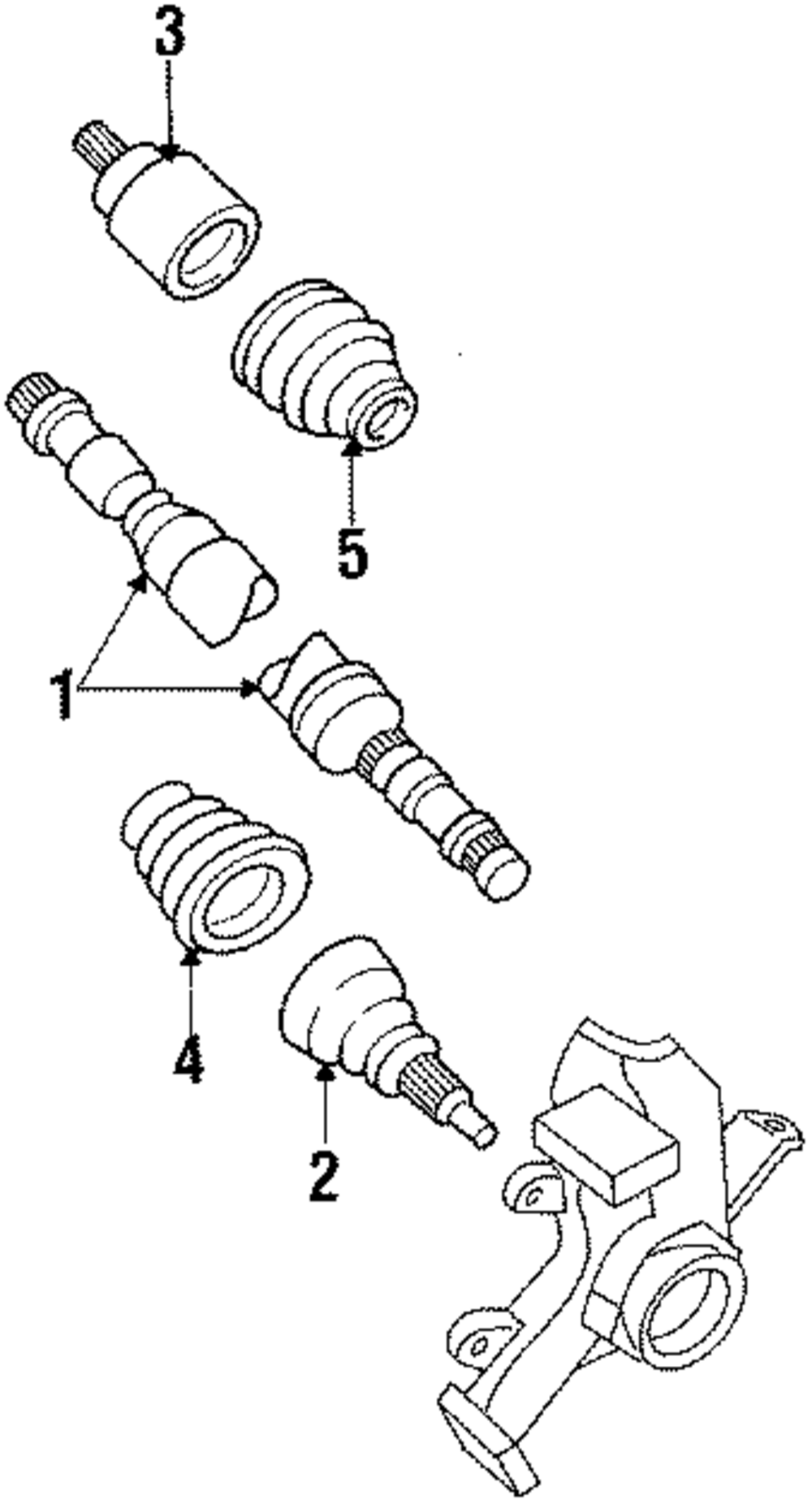 3
5
1
4
2