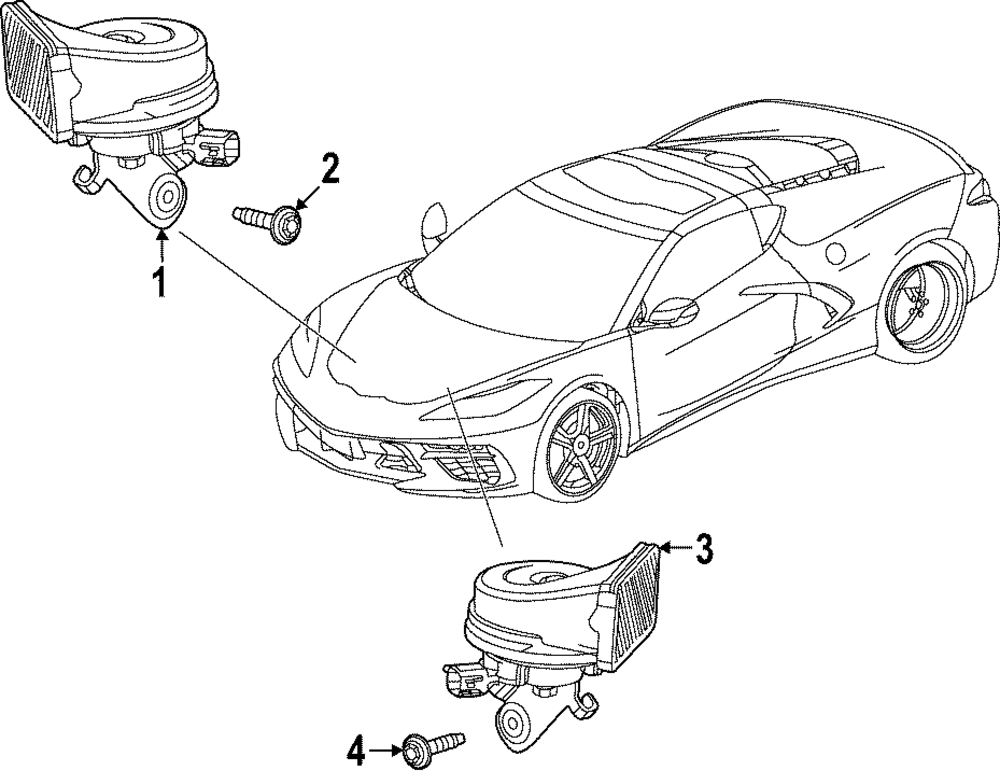 2
1
3
4