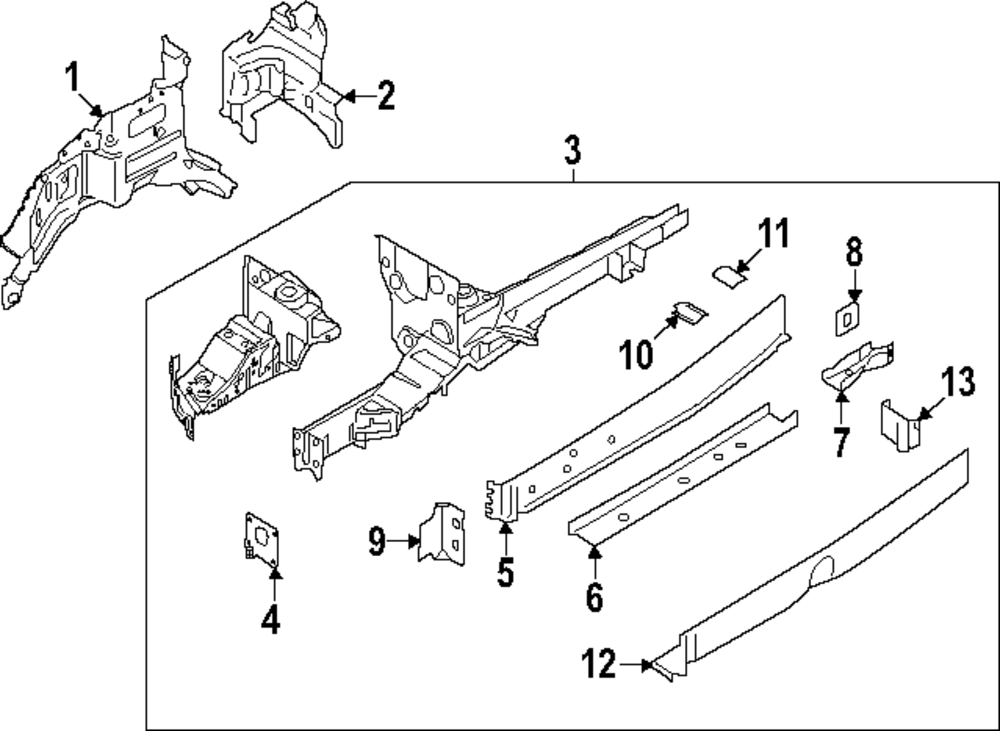 1
2
3
11
8
10
13
7
9
5
6
4
12