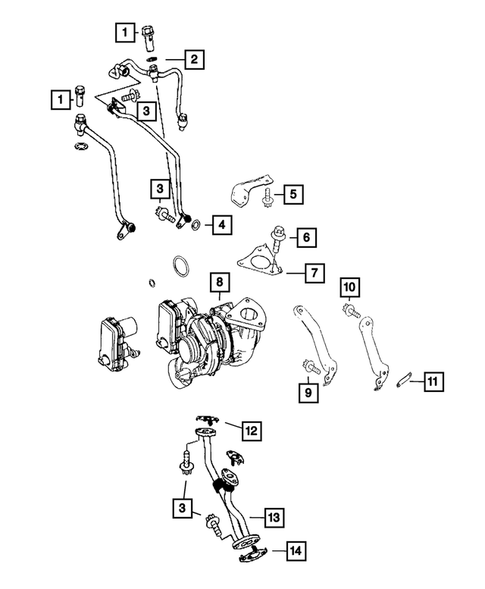 1
2
1
3
3
5
4
6
7
8
10
9
11
12
3
13
14