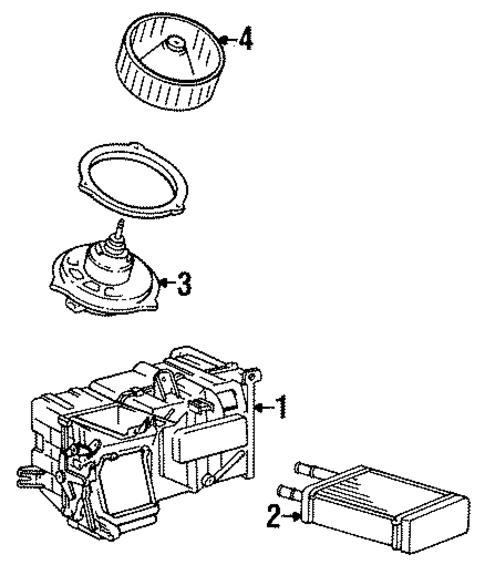 4

3

1

2