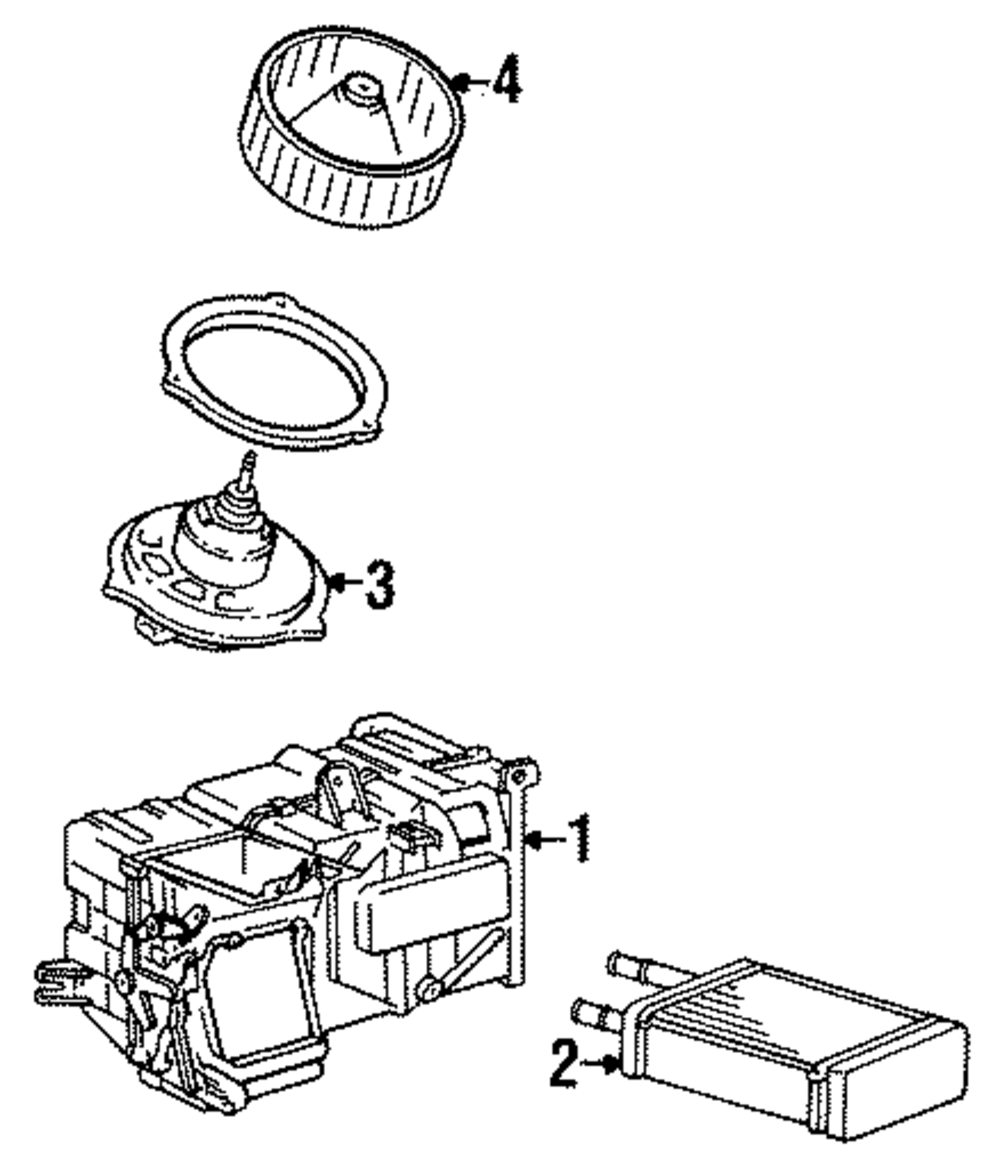 4
3
1
2