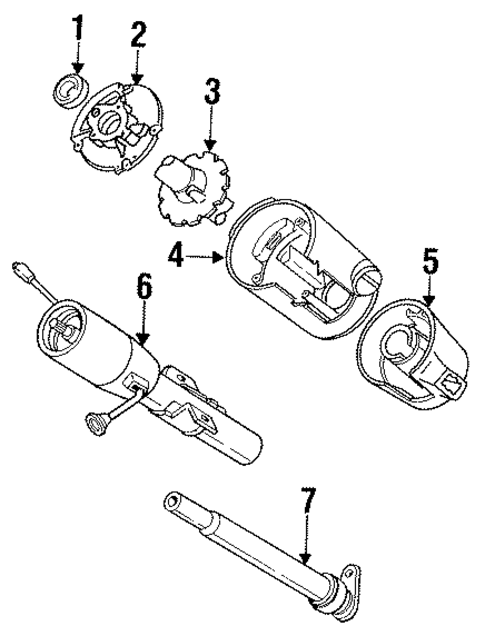 1
2
3
4
5
6
7