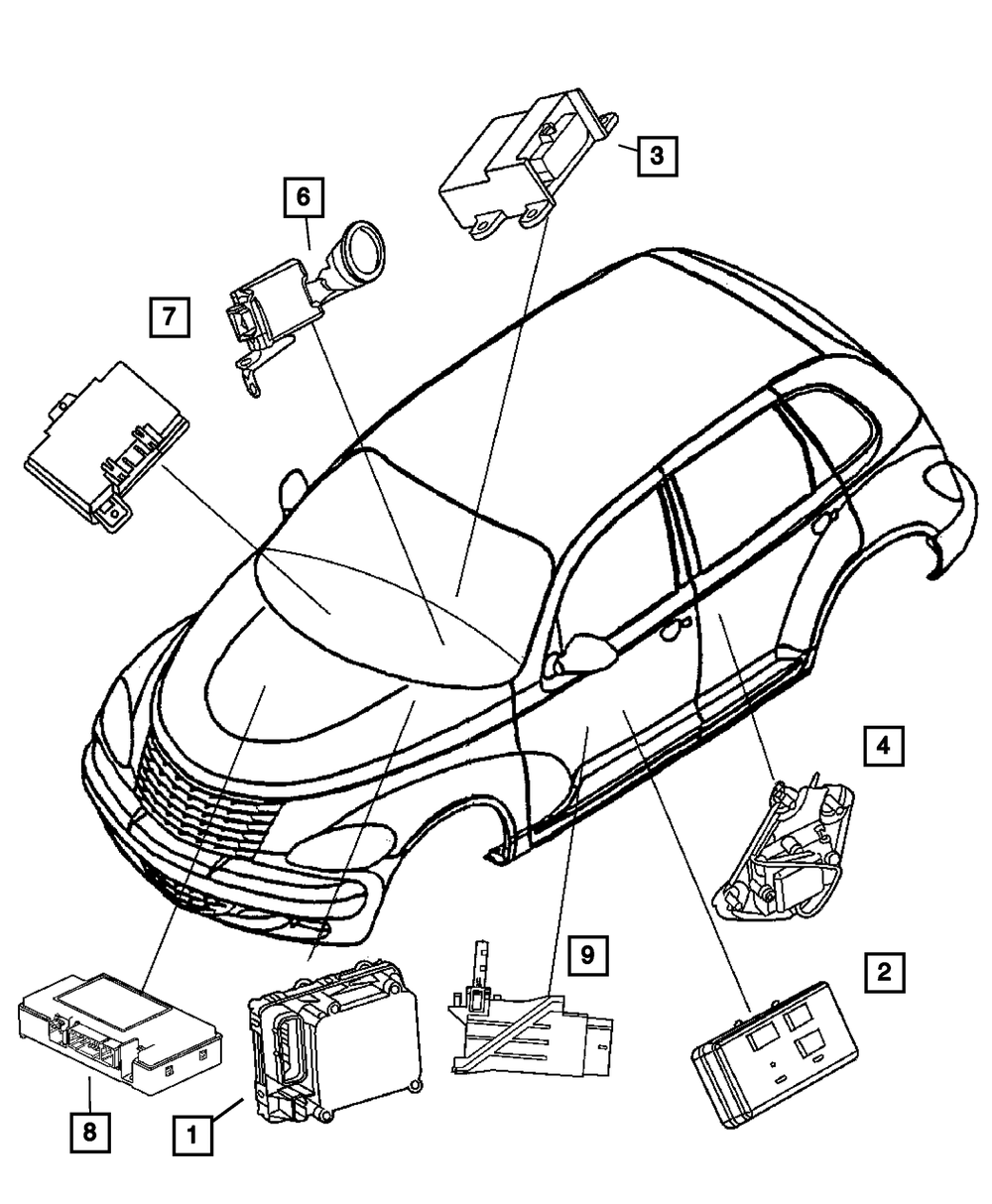 3
6
7
4
9
2
8
1