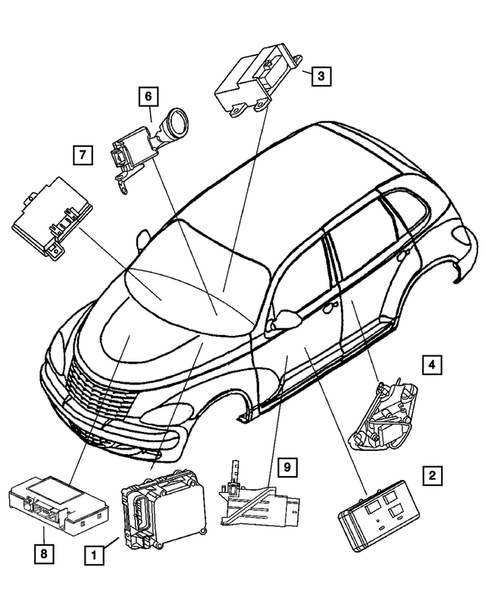 3
6
7
4
9
2
8
1