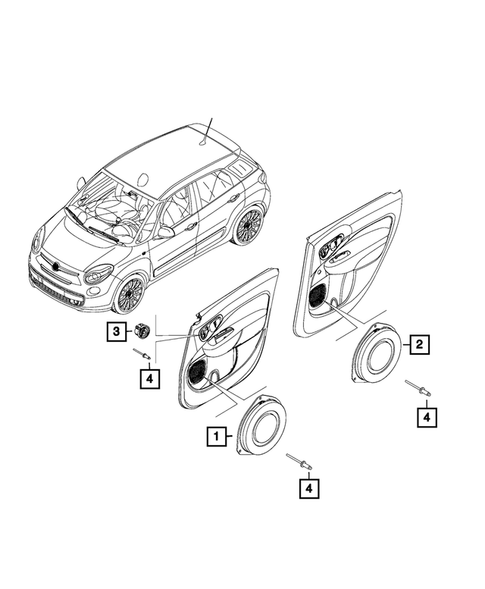 3
4
2
4
1
4