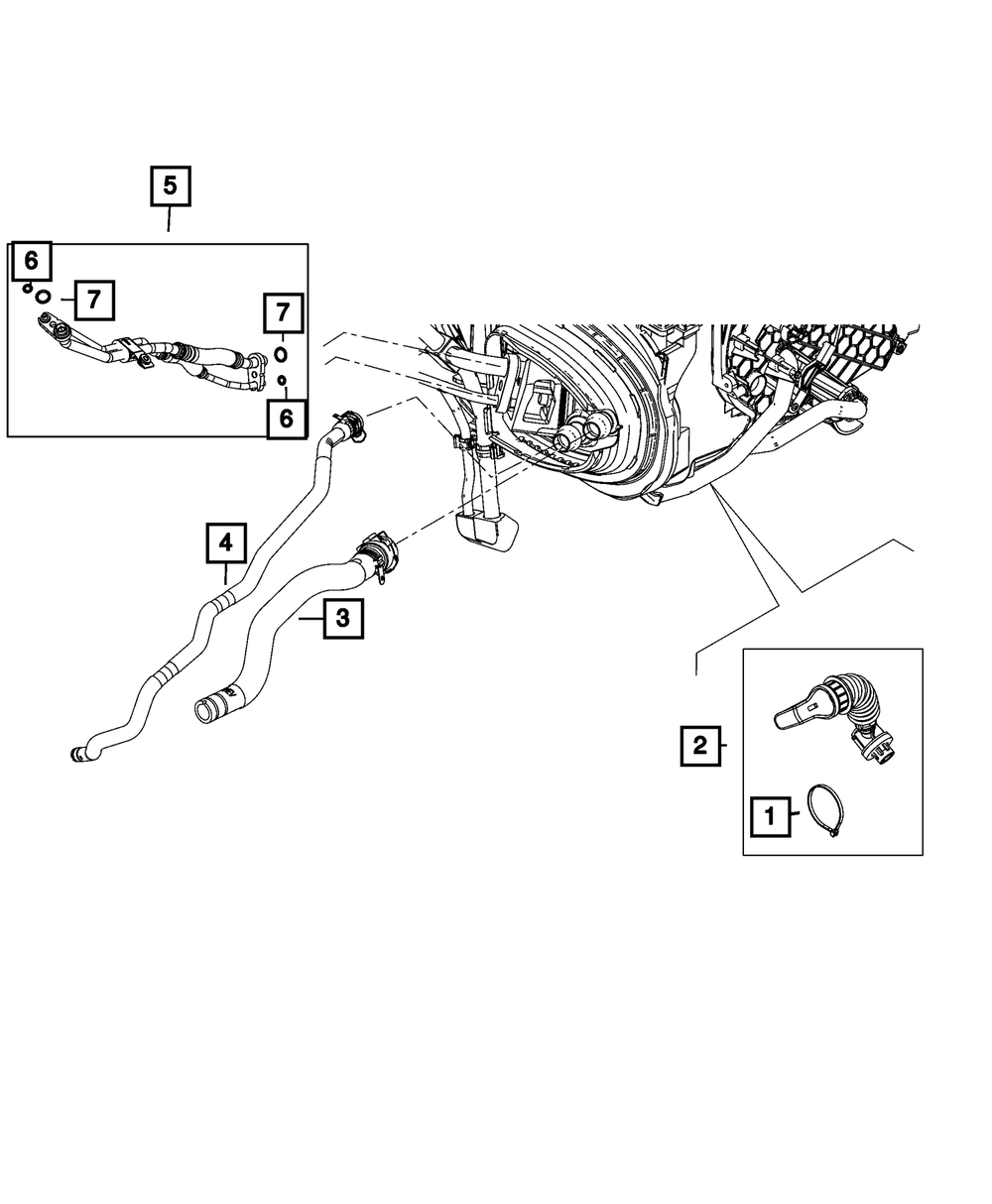 5
6
7
7
6
4
3
2
1