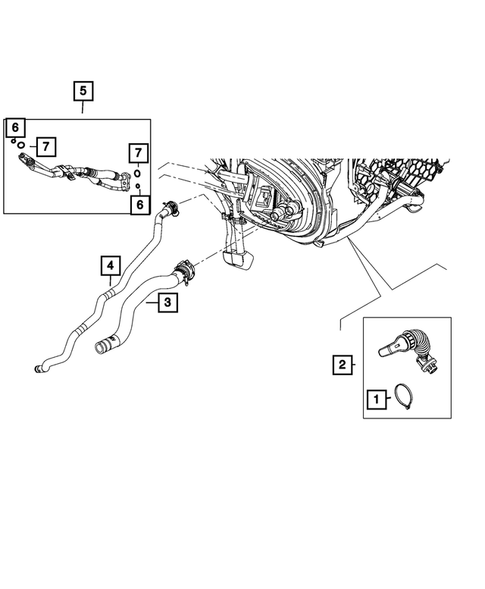 5
6
7
7
6
4
3
2
1