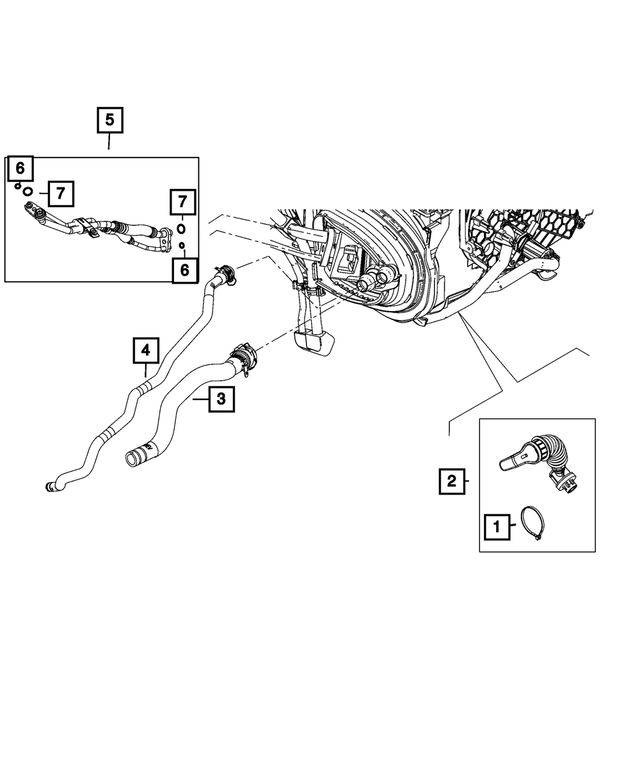 5

6

7

7

6

4

3

2

1