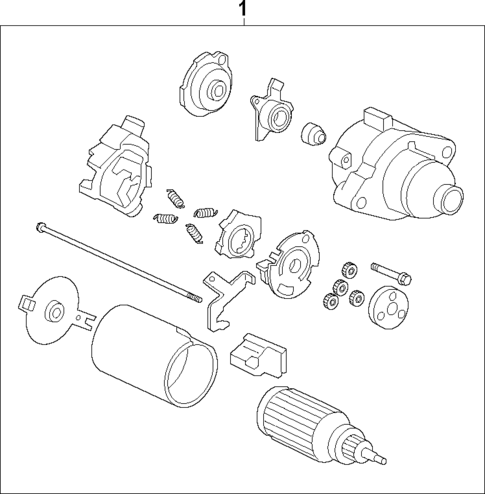 1