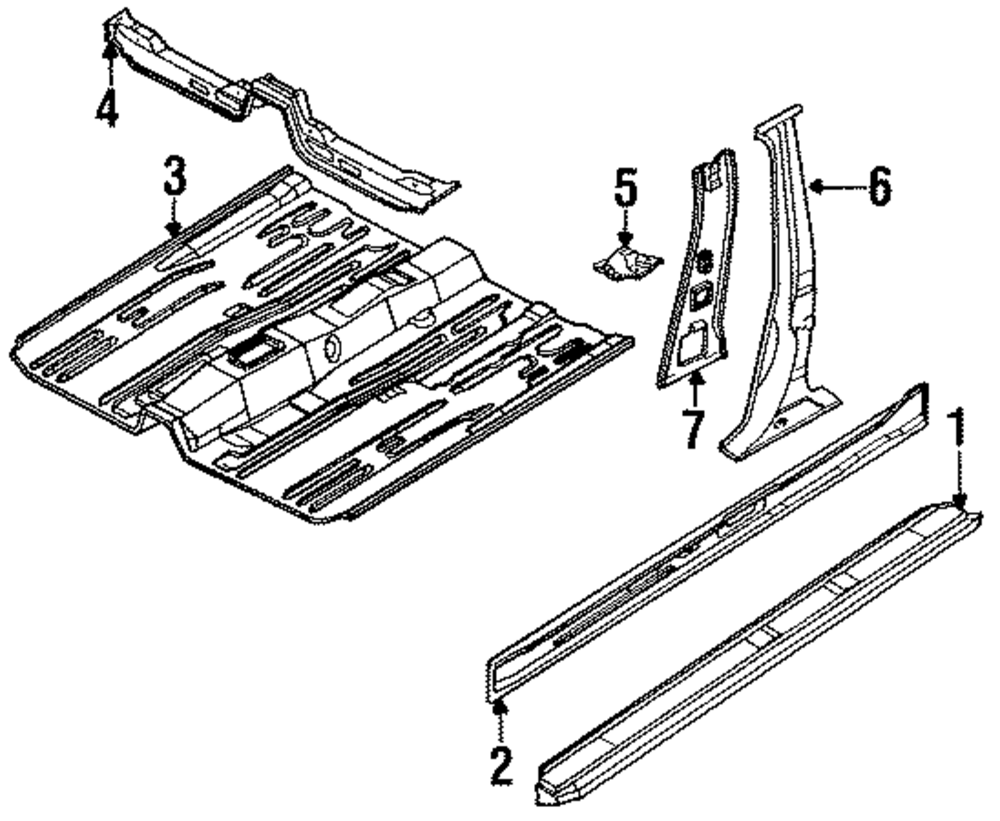 4
3
5
6
7
1
2