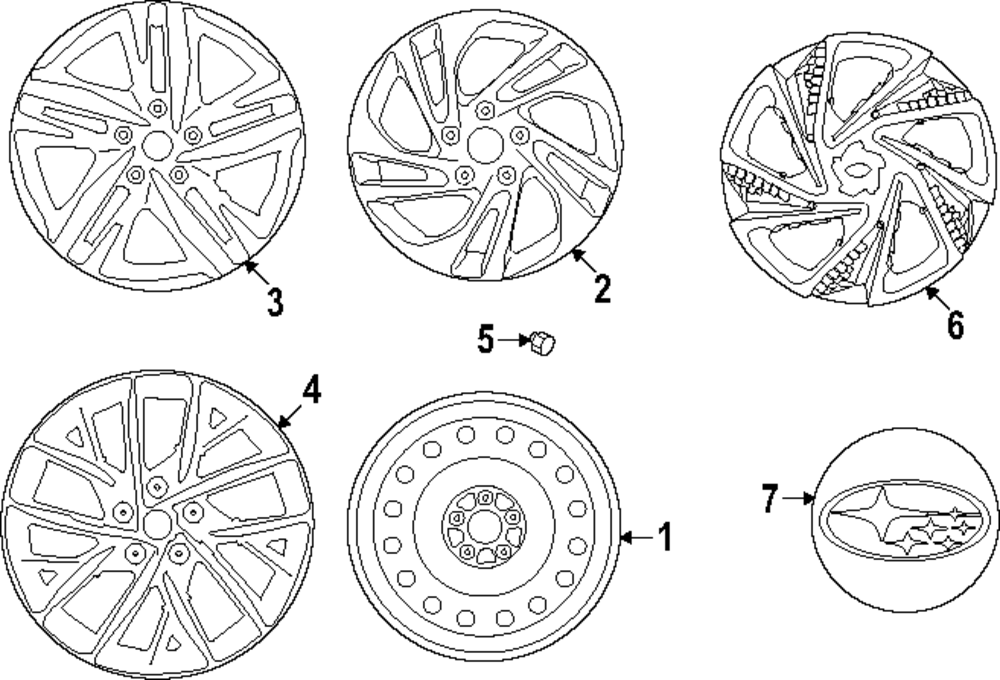 3
2
6
5
4
1
7