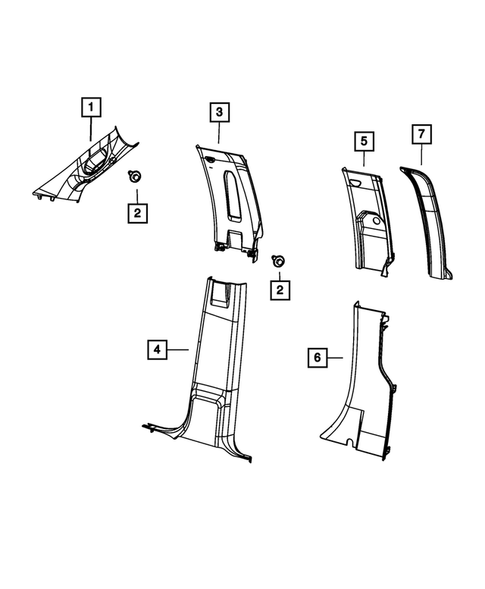 1
3
5
7
2
2
4
6