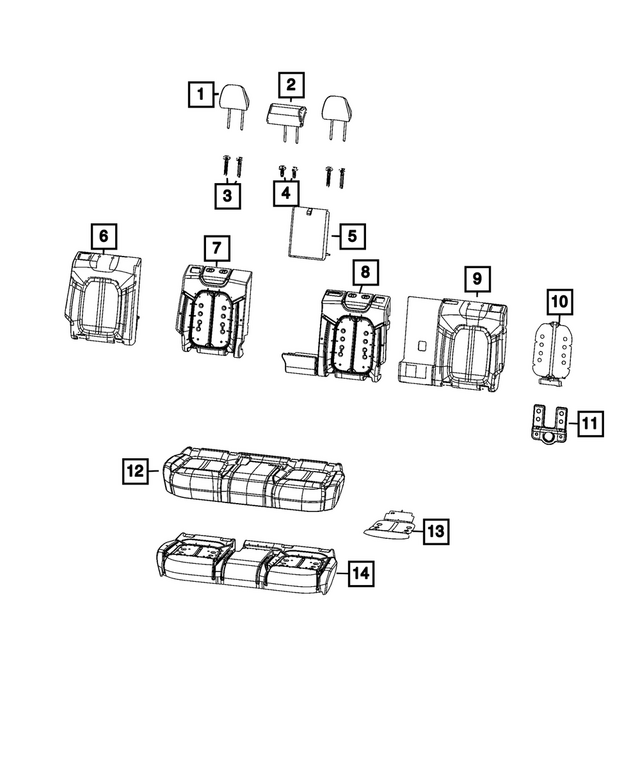 1
2
3
4
5
6
7
8
9
10
11
12
13
14