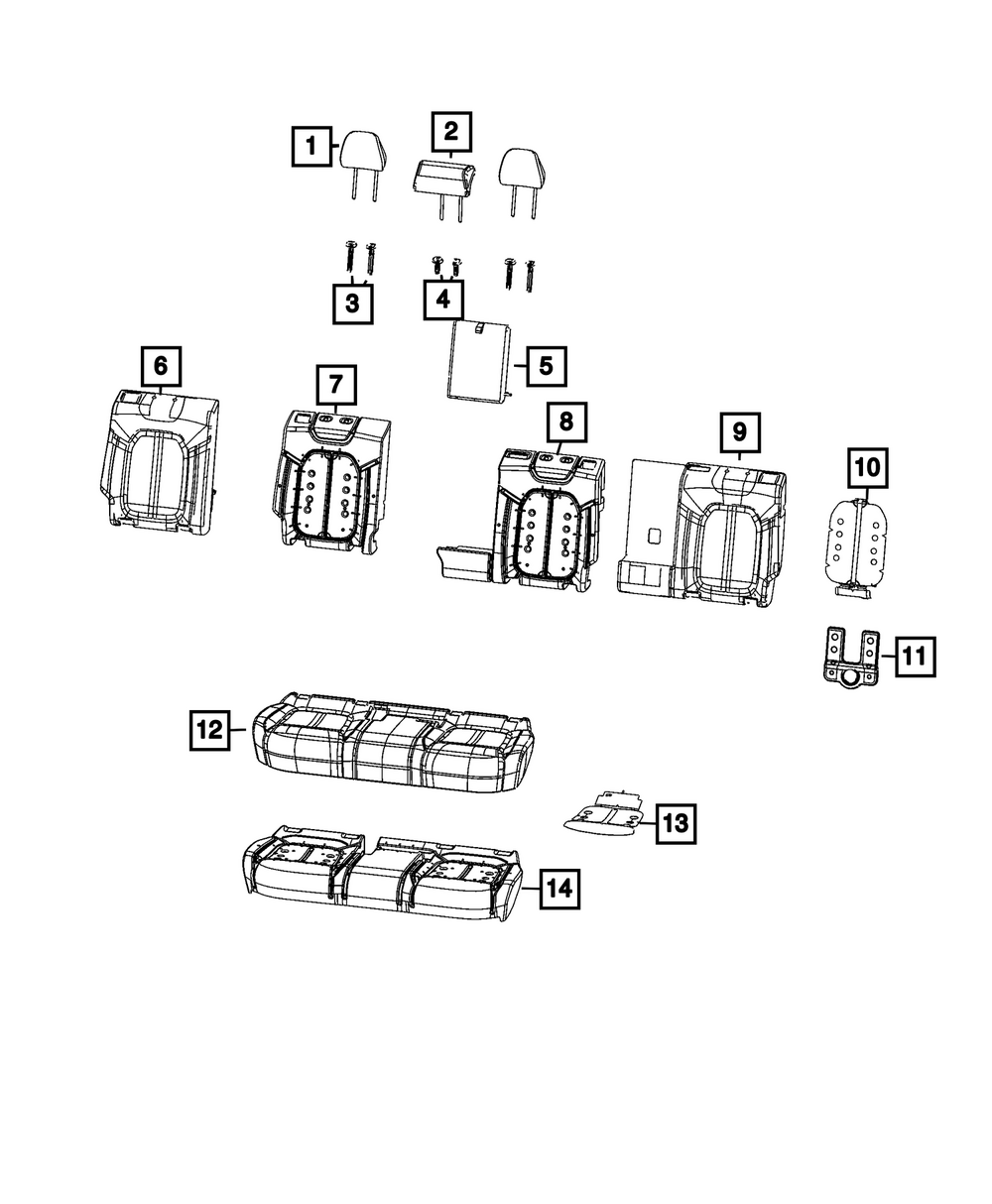 1
2
3
4
5
6
7
8
9
10
11
12
13
14