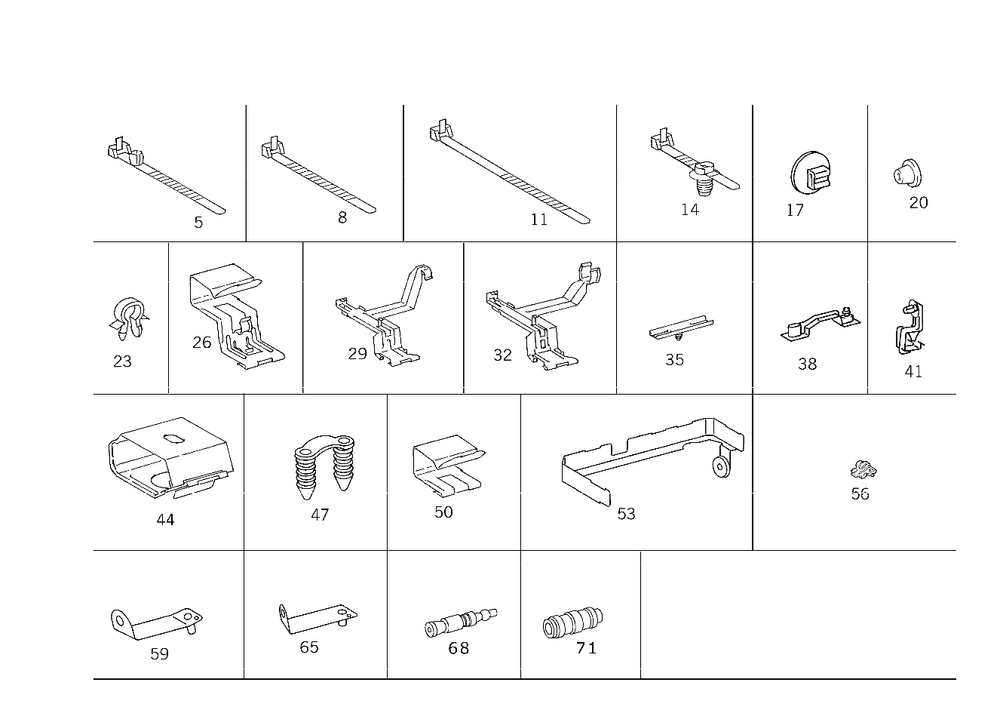 5
8
11
14
17
20
23
26
29
32
35
38
41
44
47
50
53
56
59
65
68
71