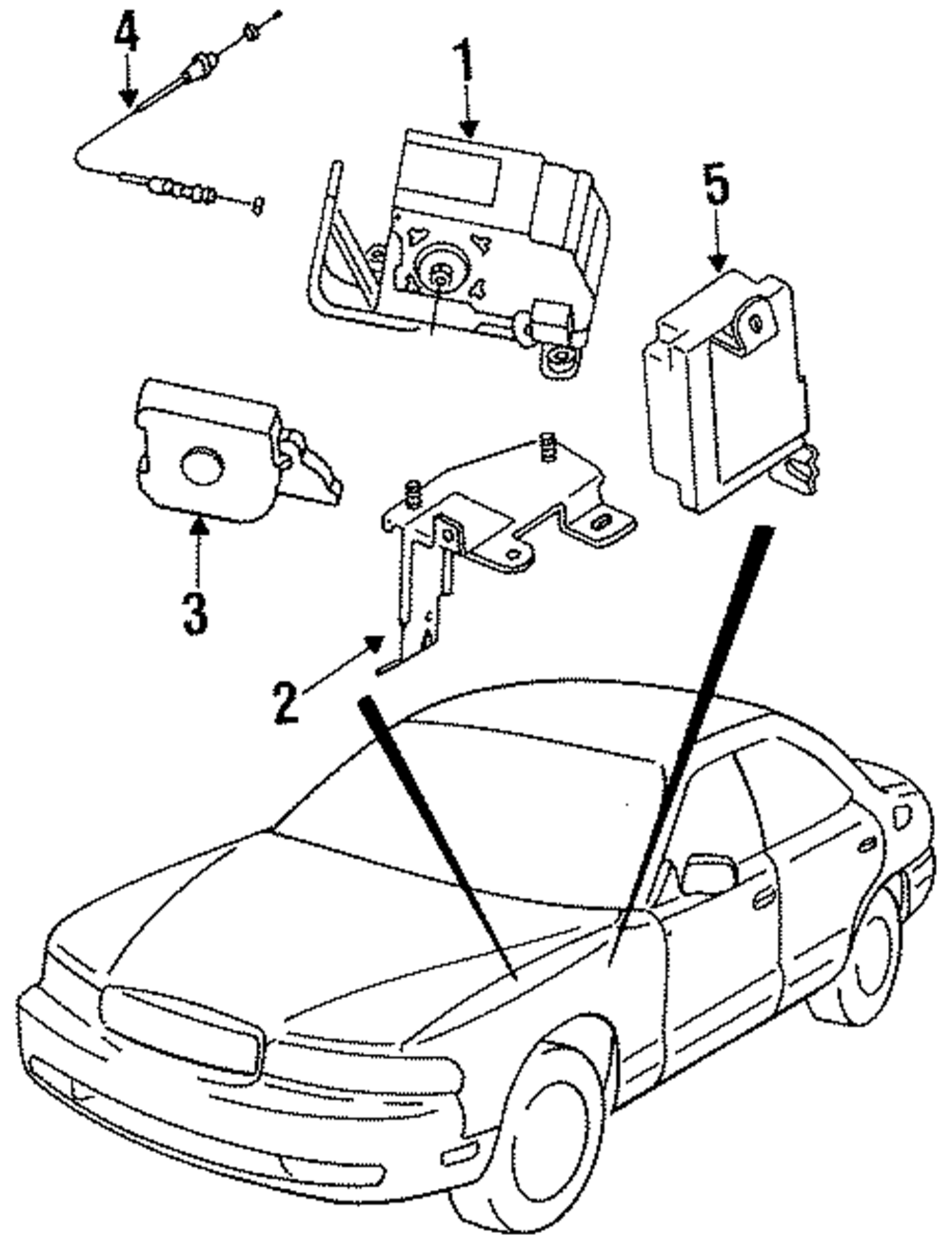 4
1
5
3
2