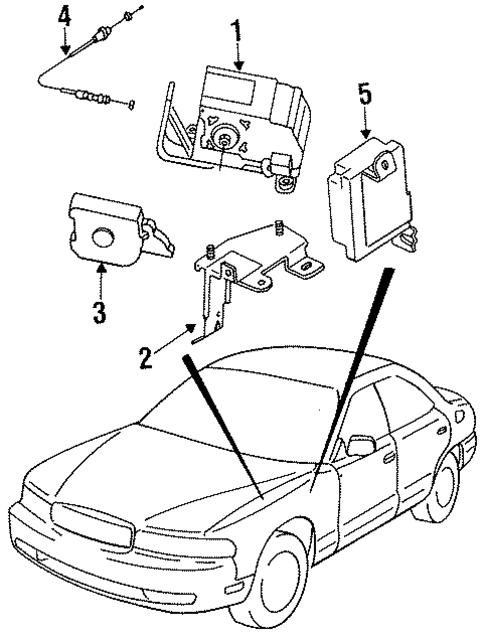 4
1
5
3
2