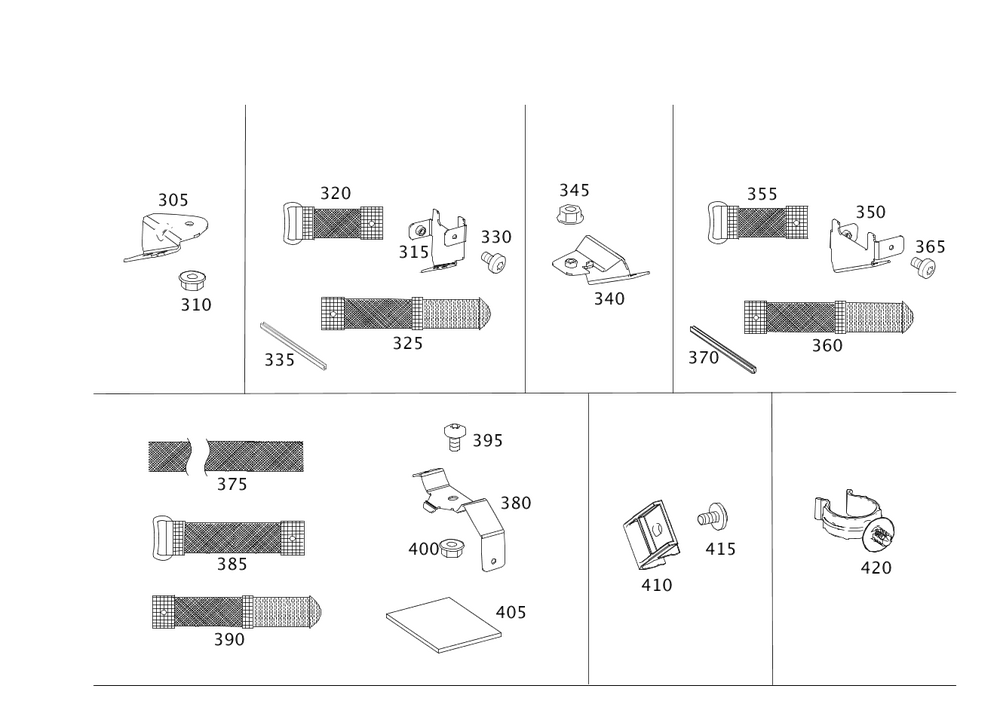 305
310
320
315
330
325
335
345
340
355
350
365
360
370
375
385
390
395
380
400
405
410
415
420