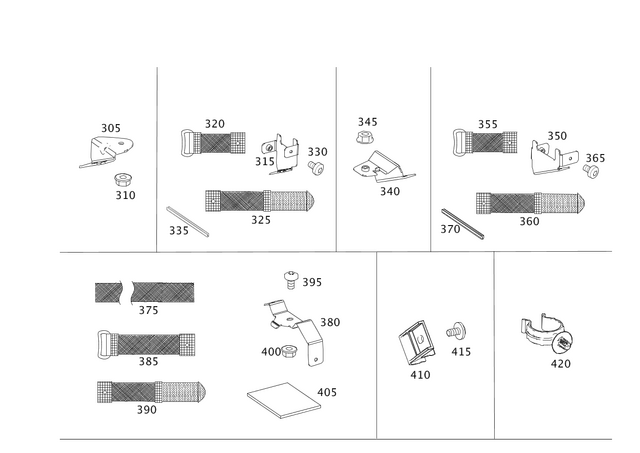 305
310
320
315
330
325
335
345
340
355
350
365
360
370
375
385
390
395
380
400
405
410
415
420