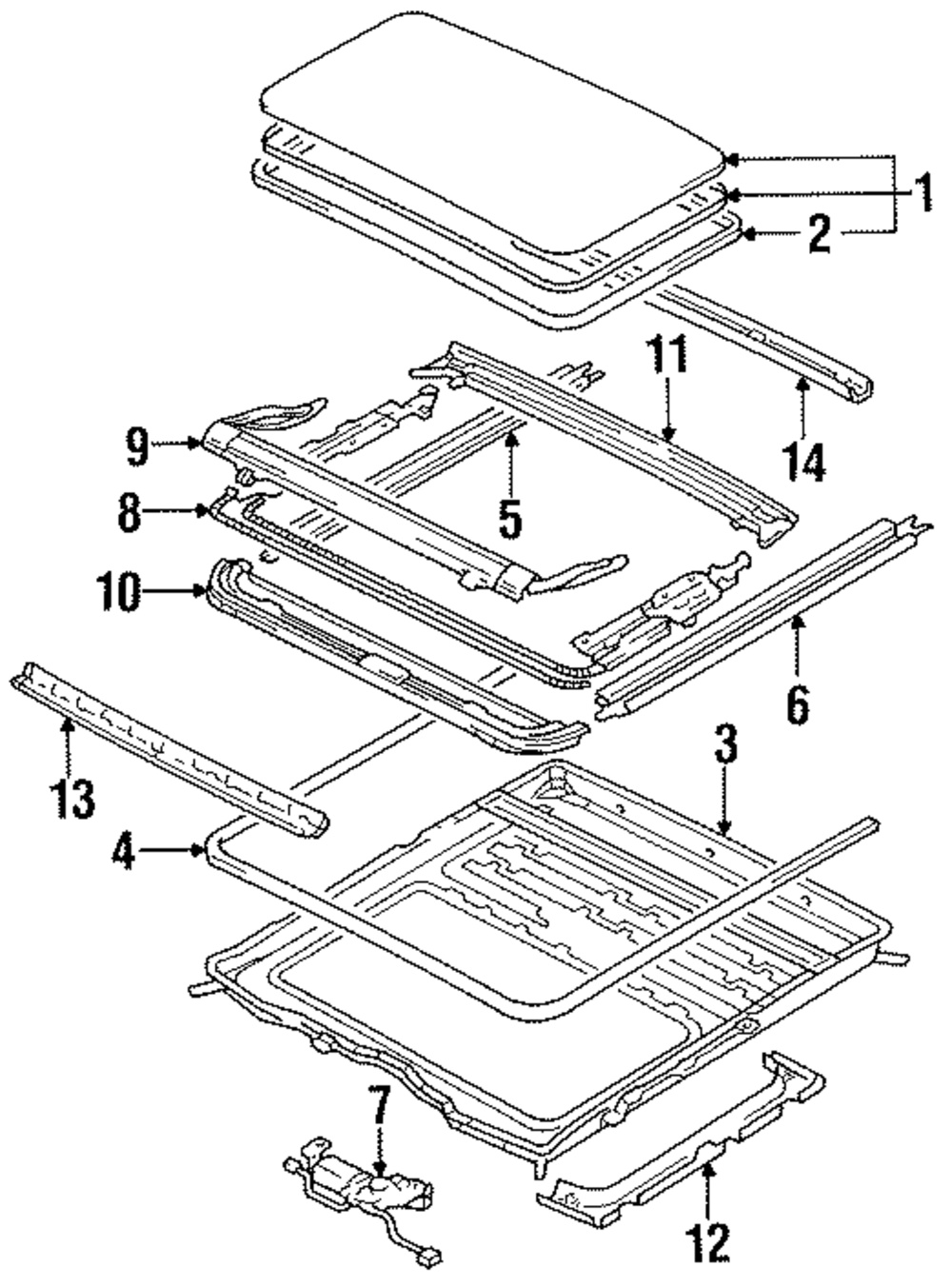 1
2
11
14
9
5
8
10
6
13
3
4
7
12