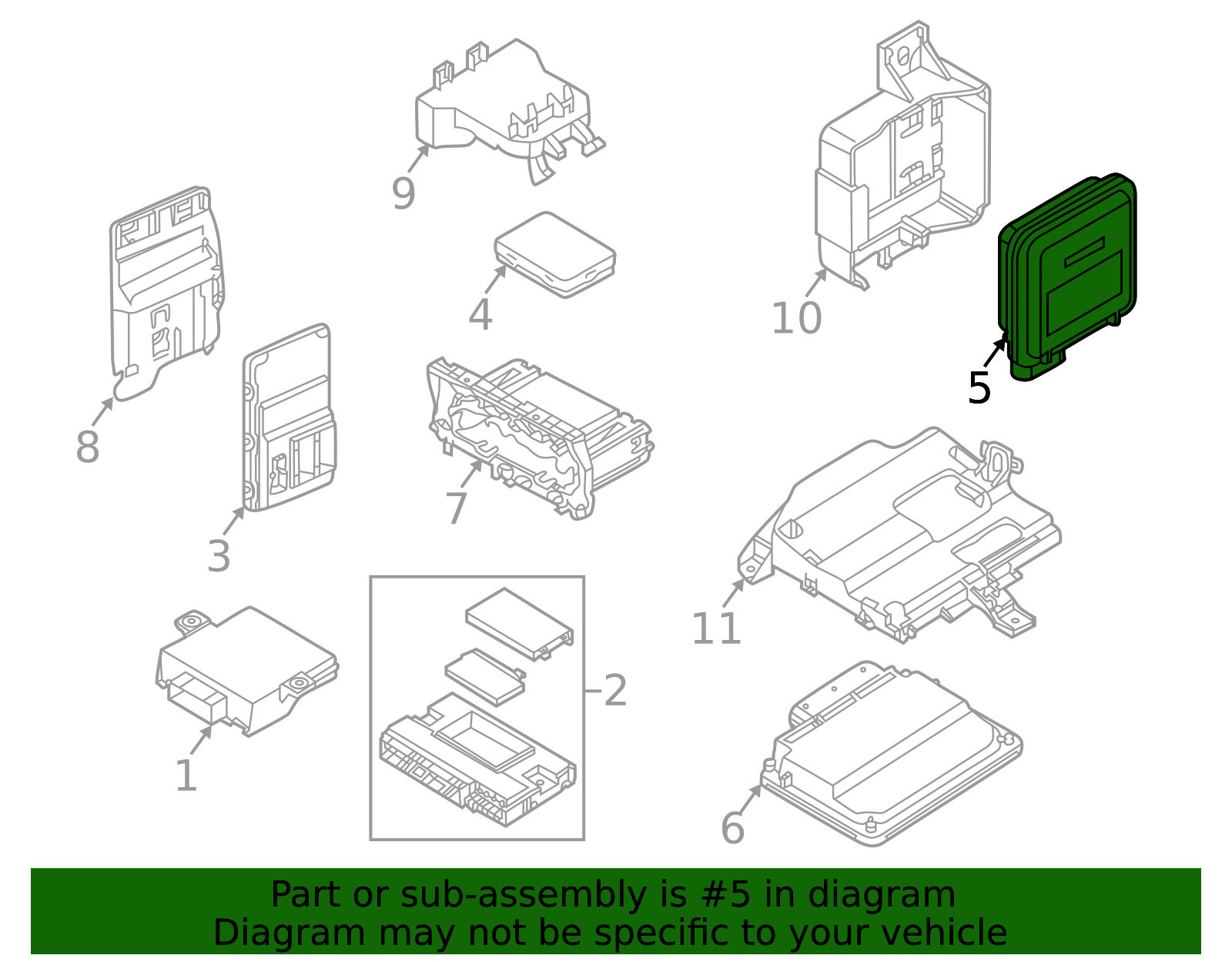 9

10

4

5

8

7

3

11

2

1

6

Part or sub-assembly is #5 in diagram
Diagram may not be specific to your vehicle