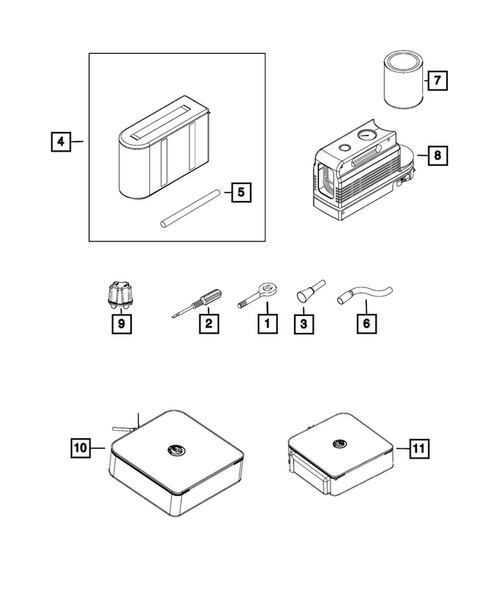 4
5
7
8
9
2
1
3
6
10
11