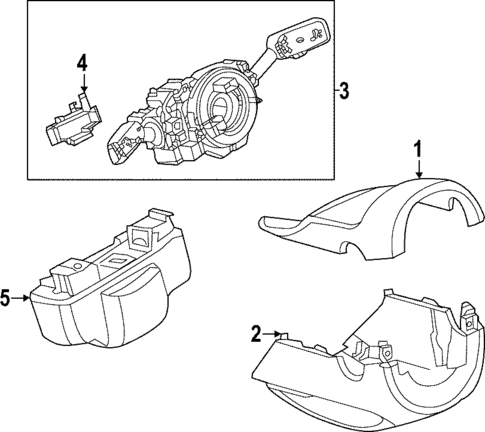 4
3
1
5
2