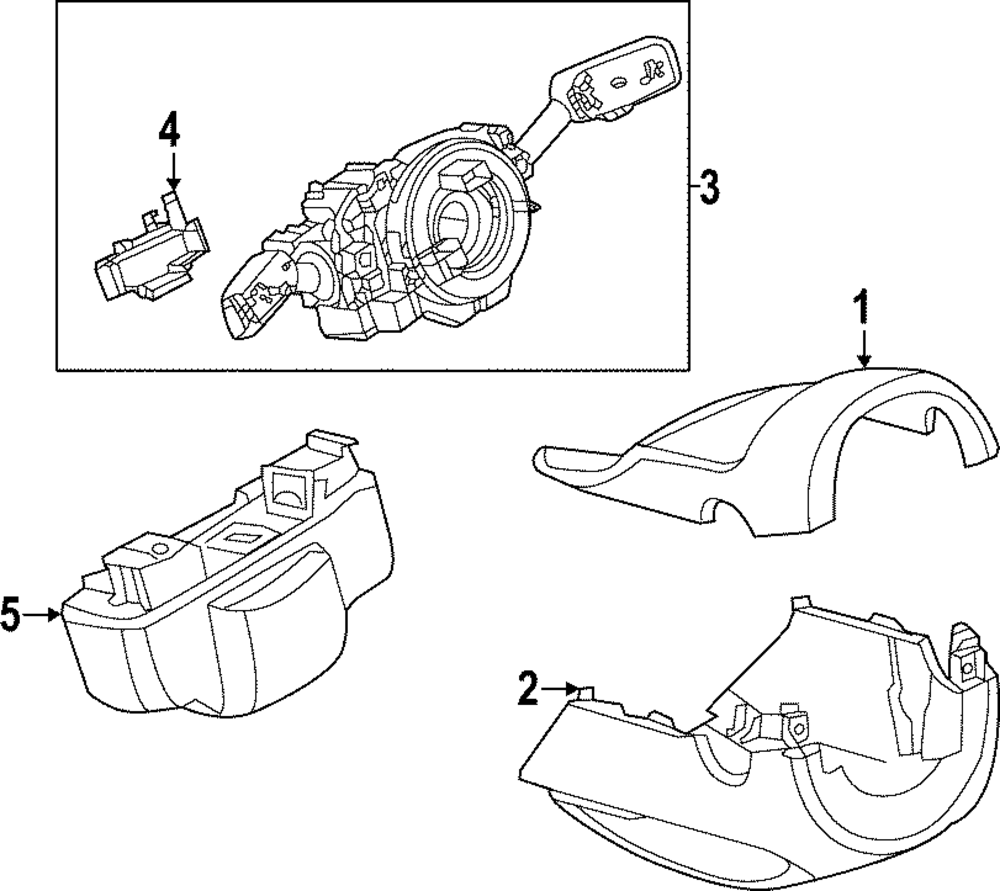 4
3
1
5
2