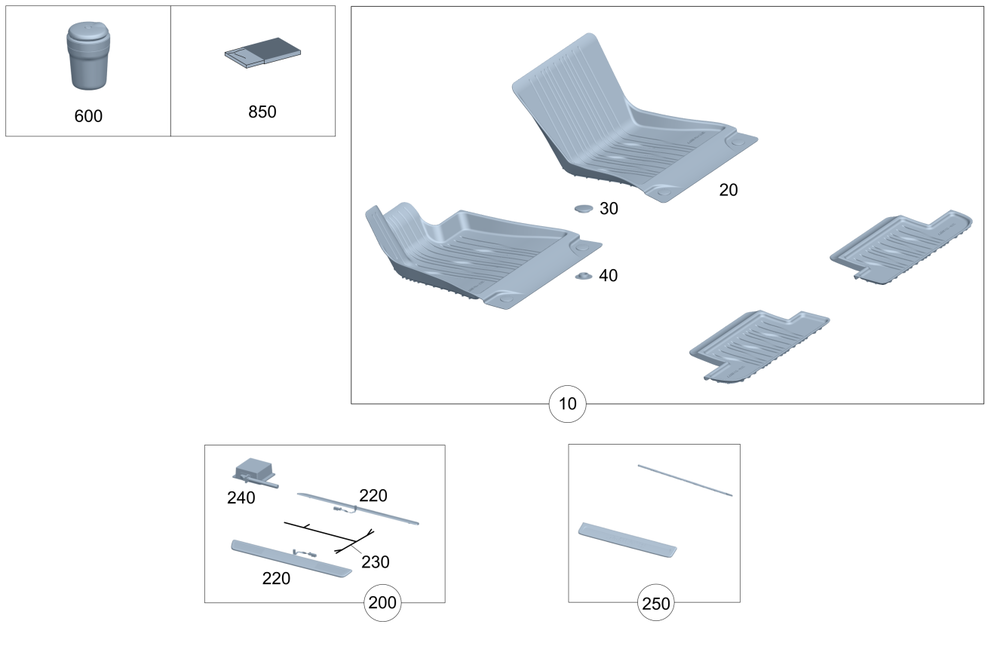 600

850

20

30

40

10

240

220

230

220

200

250