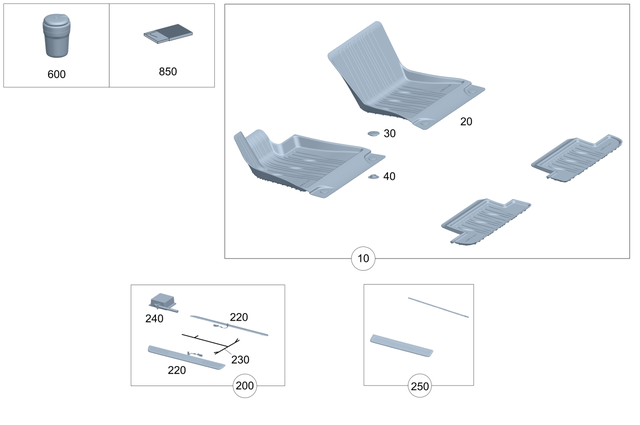 600

850

20

30

40

10

240

220

230

220

200

250