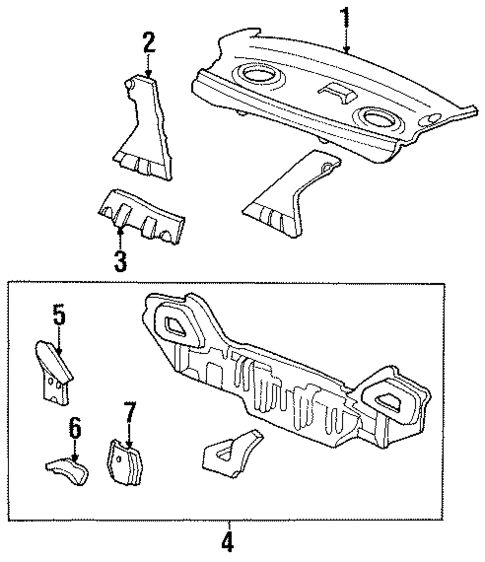 1
2
3
5
6
7
4