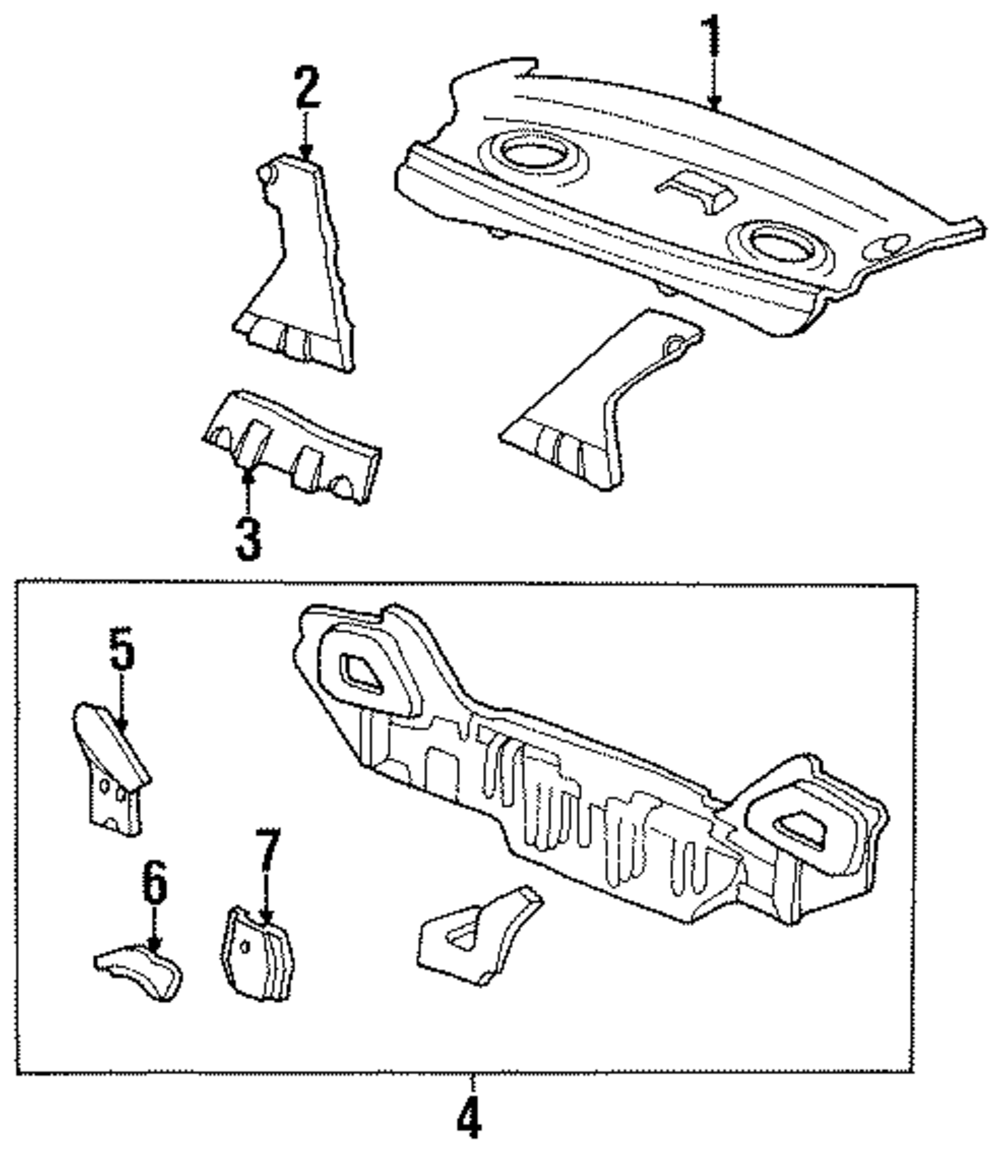 1
2
3
5
6
7
4