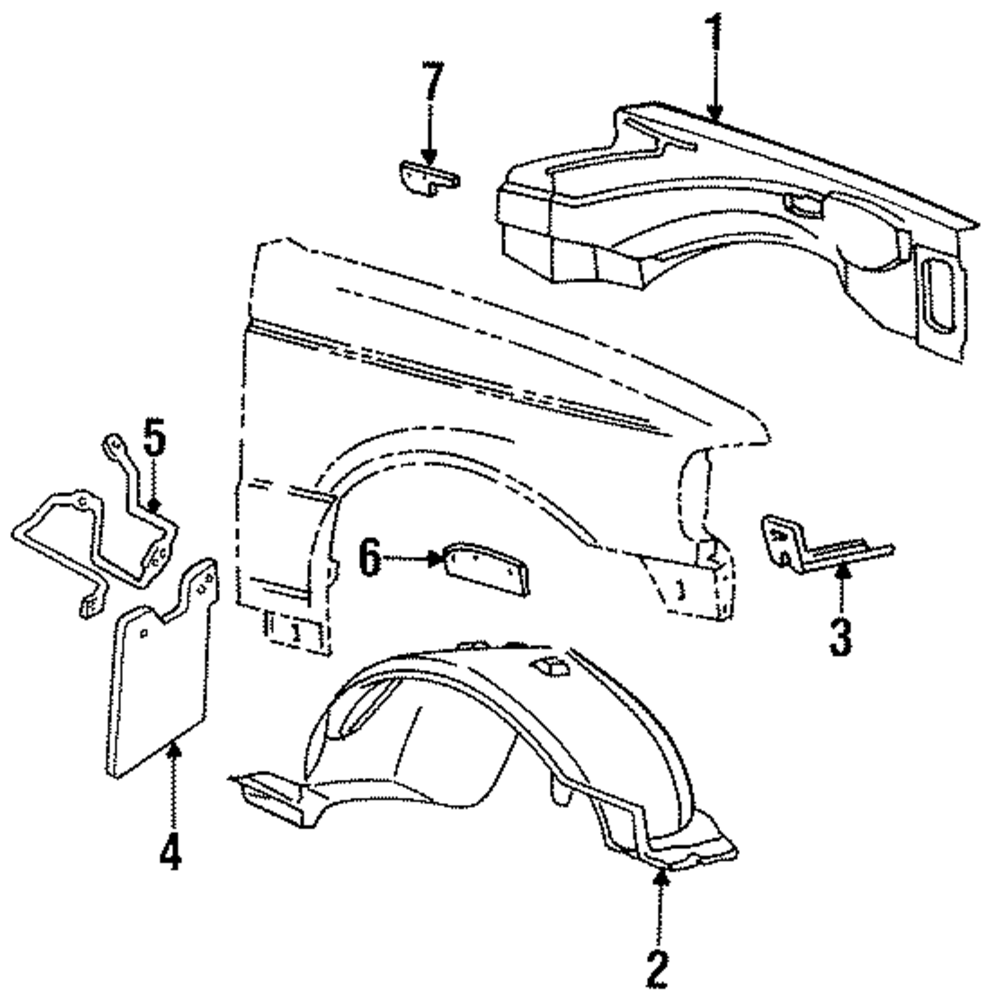 1
7
5
6
3
4
2