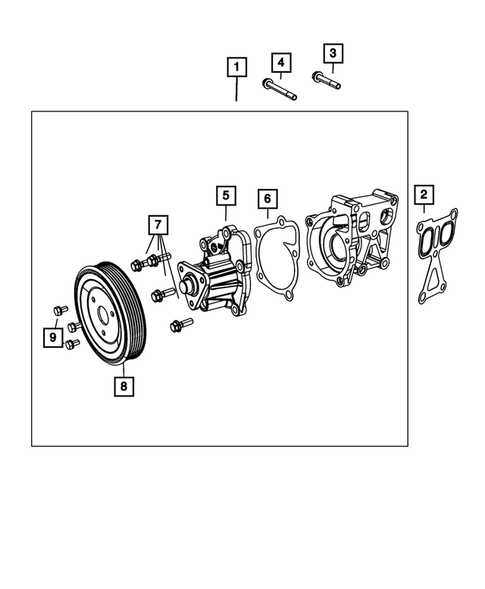 1
4
3
5
6
2
7
9
8