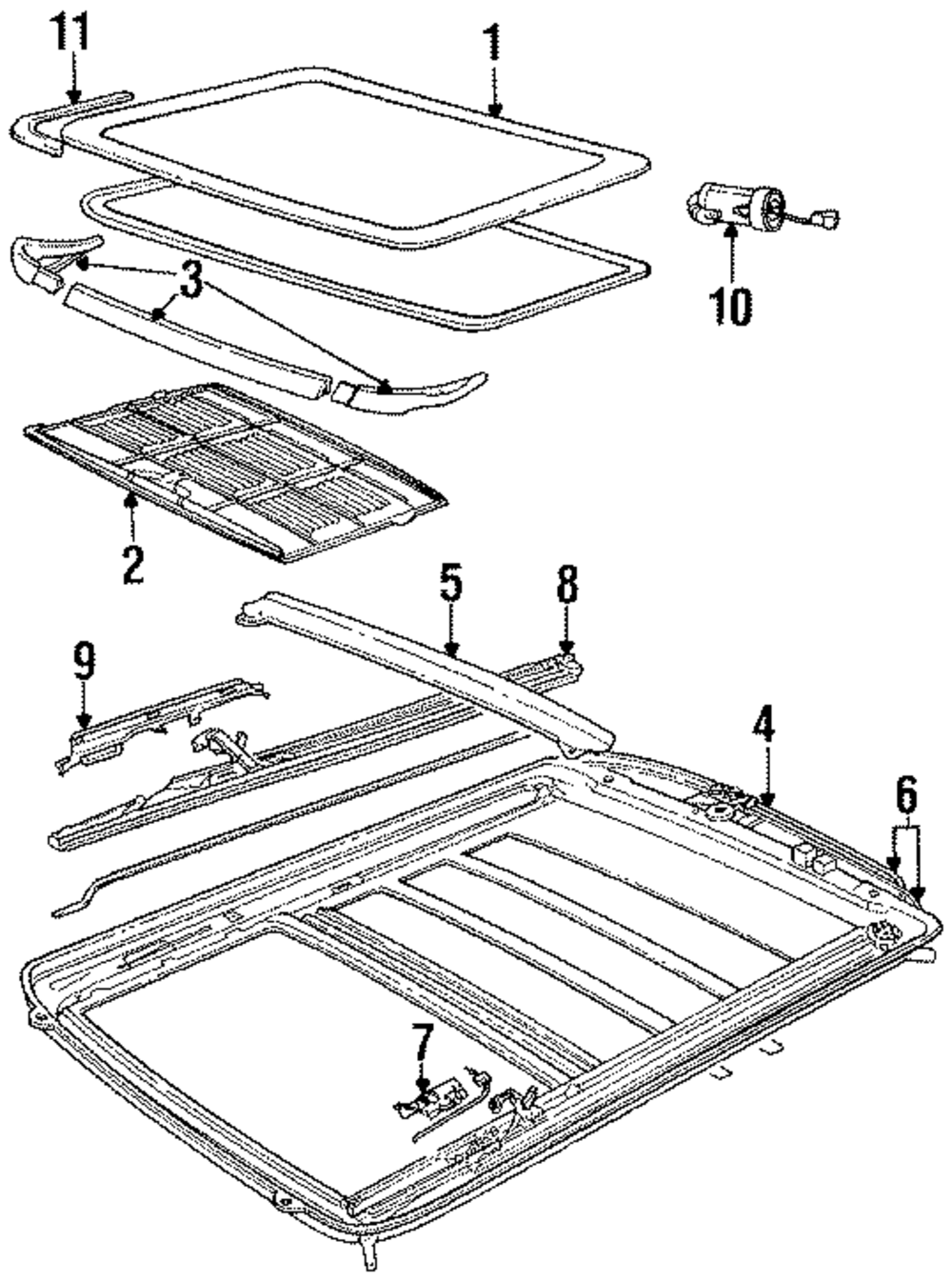 11
1
3
10
2
5
8
9
4
6
7