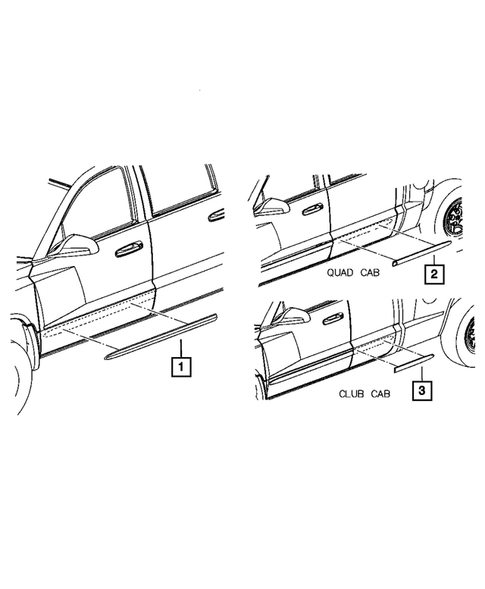 1

QUAD CAB

2

CLUB CAB

3