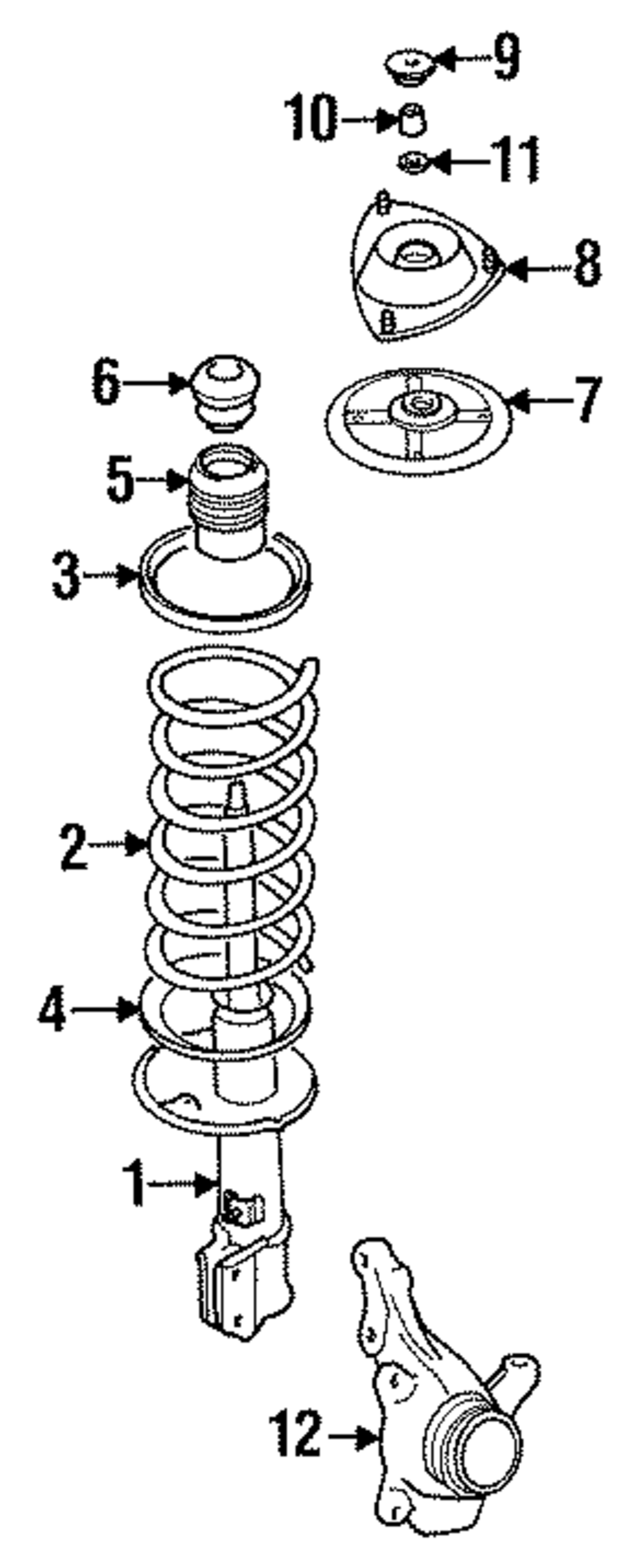 9
10
11
8
6
7
5
3
2
4
1
12