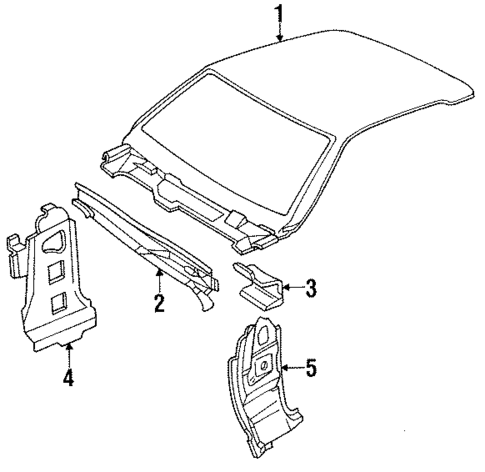 1
2
3
4
5