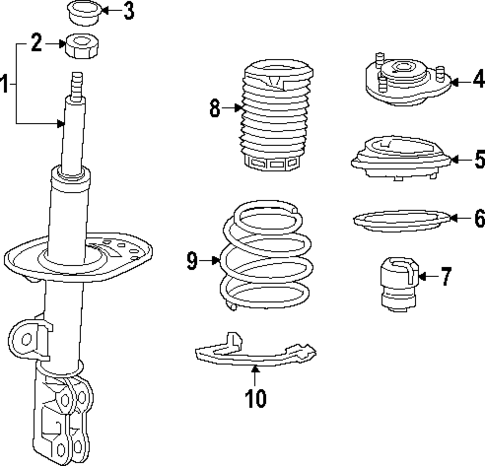 3
2
1
8
4
5
6
9
7
10