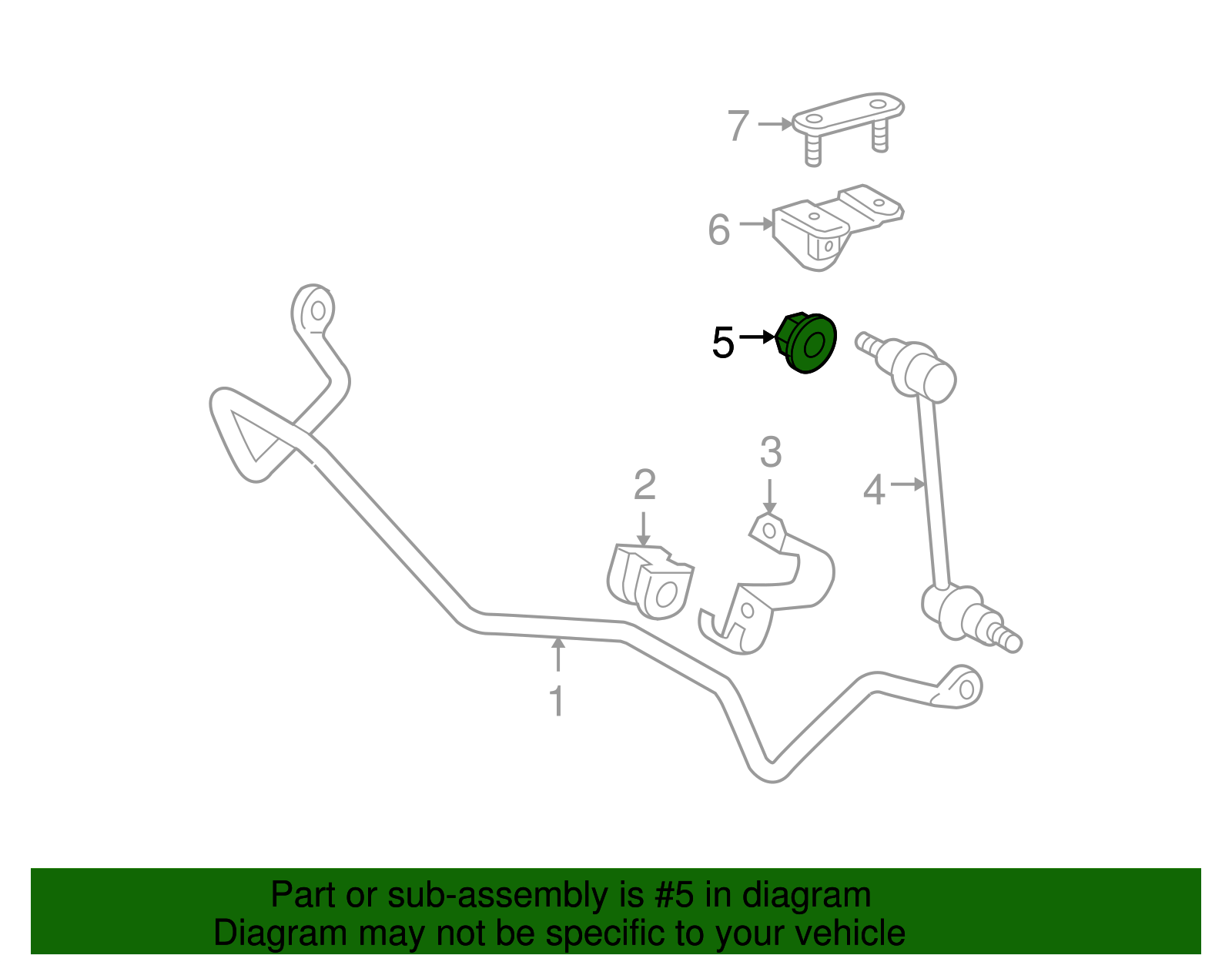 7
6
5
3
2
4
1

Part or sub-assembly is #5 in diagram
Diagram may not be specific to your vehicle