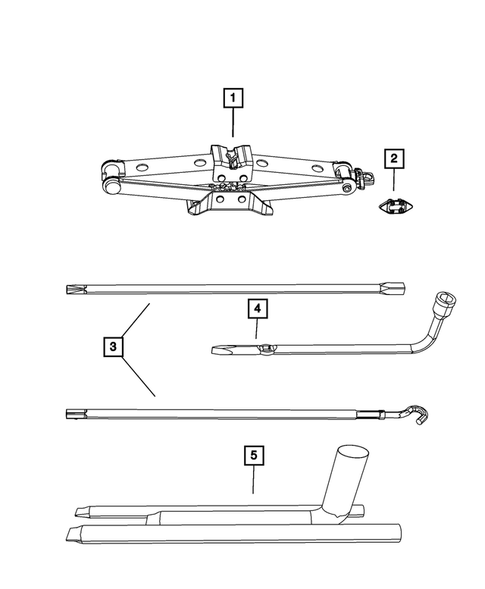 1
2
3
4
5