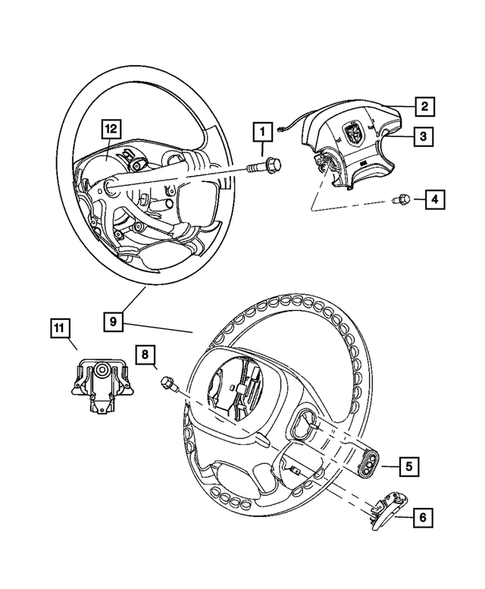 12
1
2
3
4
9
11
8
5
6