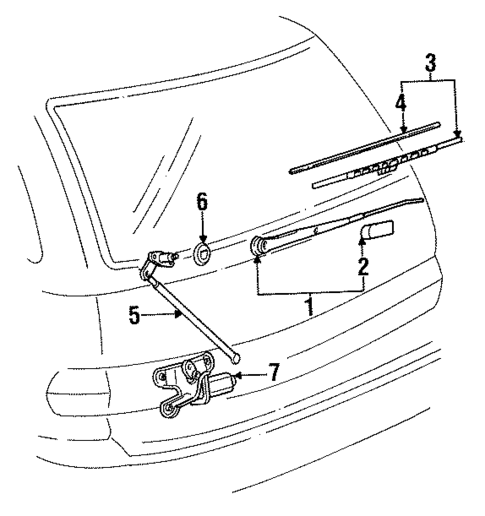 3
4
6
2
1
5
7