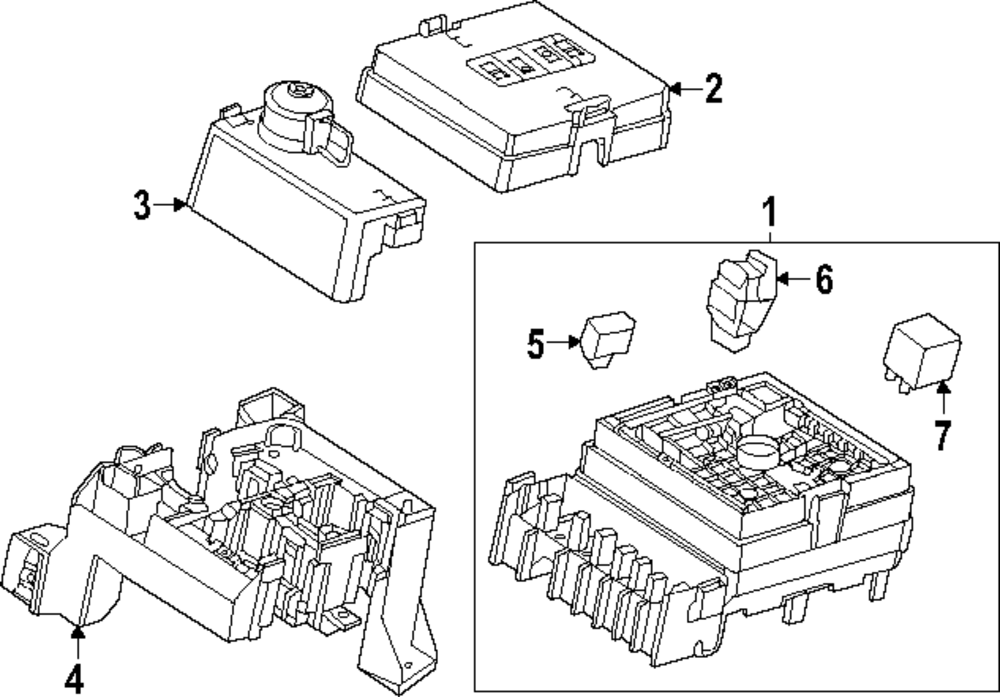 2
3
1
6
5
7
4