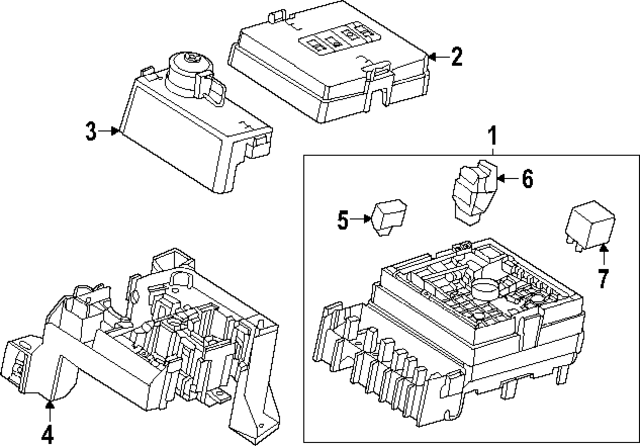 2
3
1
6
5
7
4