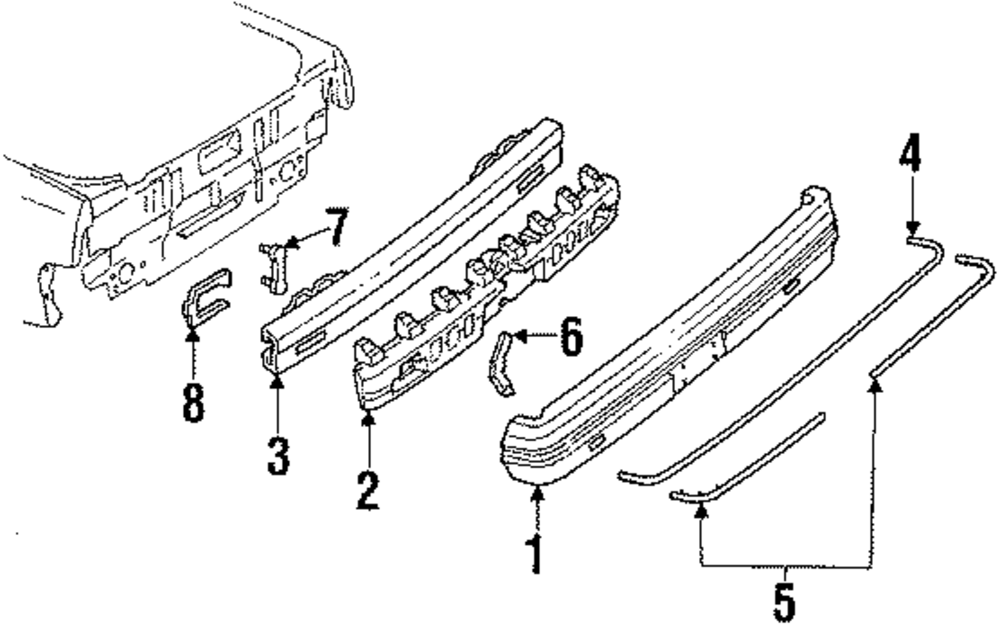 4
7
6
8
3
2
1
5