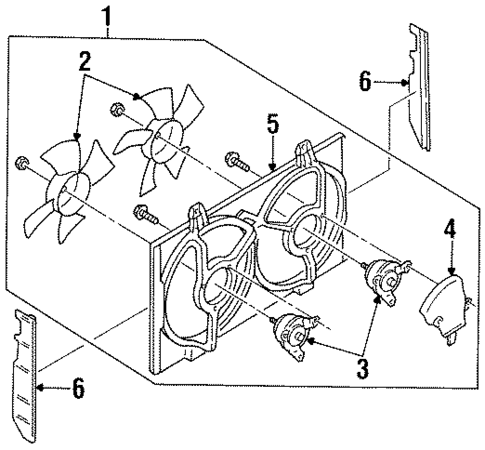 1
2
6
5
4
3
6