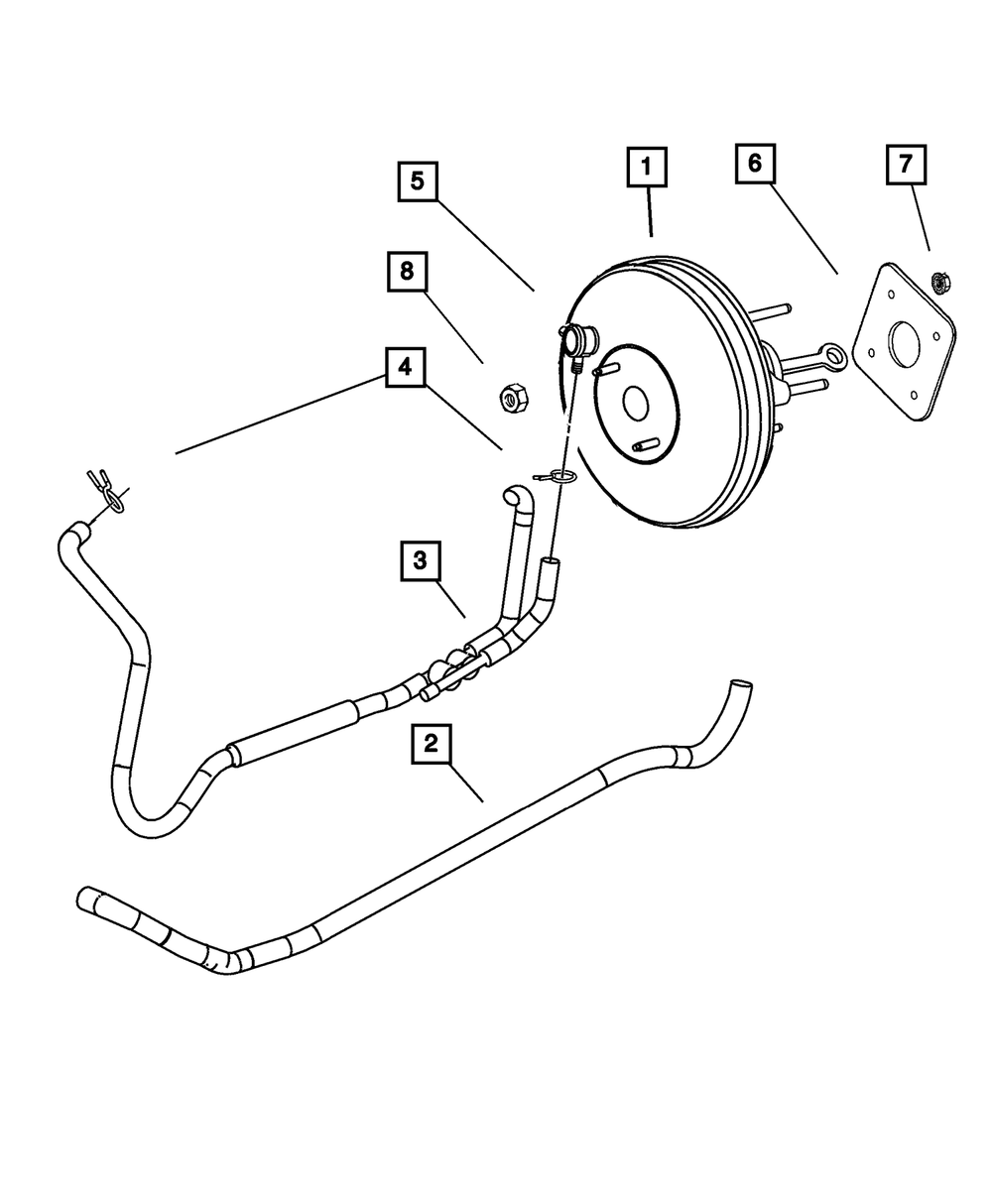 5
1
6
7
8
4
3
2