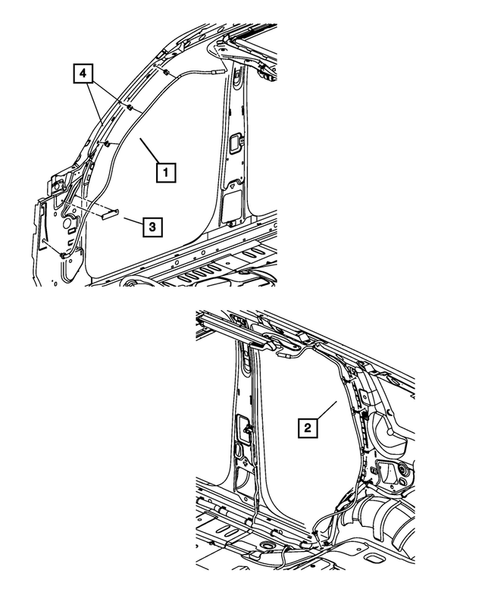 4
1
3
2